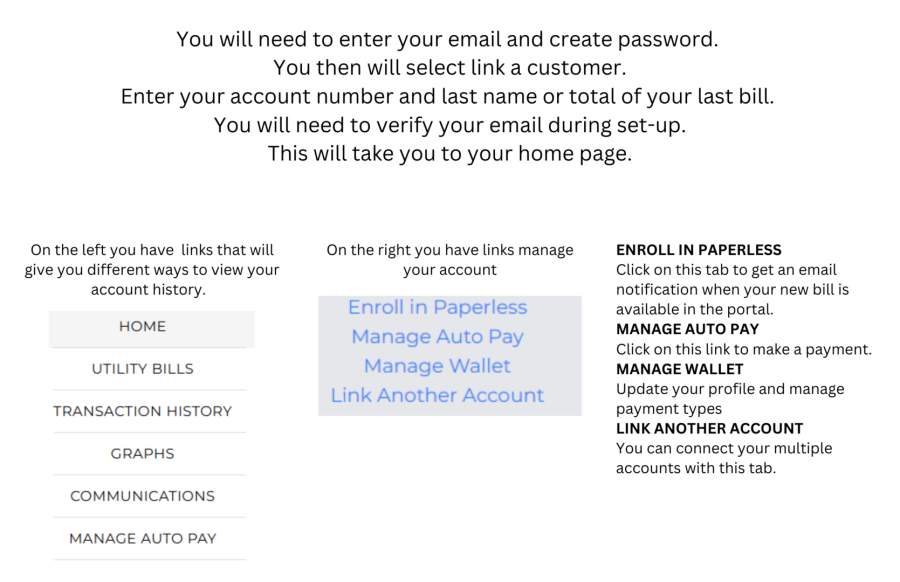 You will need to enter your email and create password.
You then will select link a customer.
Enter your account number and last name or total of your last bill.
You will need to verify your email during set-up.
This will take you to your home page.

On the left you have links that will give you different ways to view your account history.

HOME
UTILITY BILLS
TRANSACTION HISTORY
GRAPHS
COMMUNICATIONS
MANAGE AUTO PAY

On the right you have links manage your account

Enroll in Paperless
Manage Auto Pay
Manage Wallet
Link Another Account

ENROLL IN PAPERLESS
Click on this tab to get an email notification when your new bill is available in the portal.
MANAGE AUTO PAY
Click on this link to make a payment.
MANAGE WALLET
Update your profile and manage payment types
LINK ANOTHER ACCOUNT
You can connect your multiple accounts with this tab.